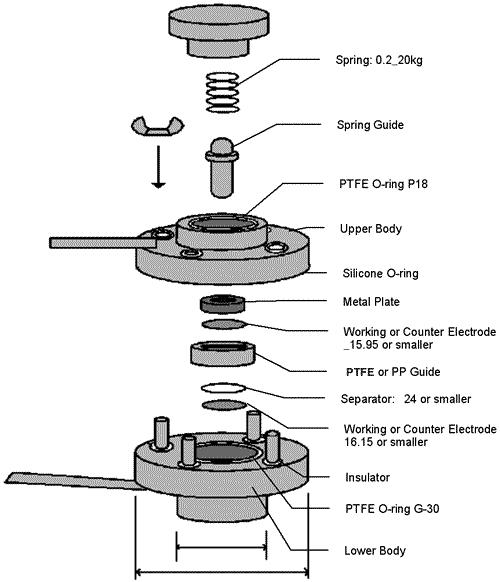 Spring: 0.2_20kg

Spring Guide

PTFE O-ring P18

Upper Body

Silicone O-ring

Metal Plate

Working or Counter Electrode _15.95 or smaller

PTFE or PP Guide

Separator: 24 or smaller

Working or Counter Electrode 16.15 or smaller

Insulator

PTFE O-ring G-30

Lower Body